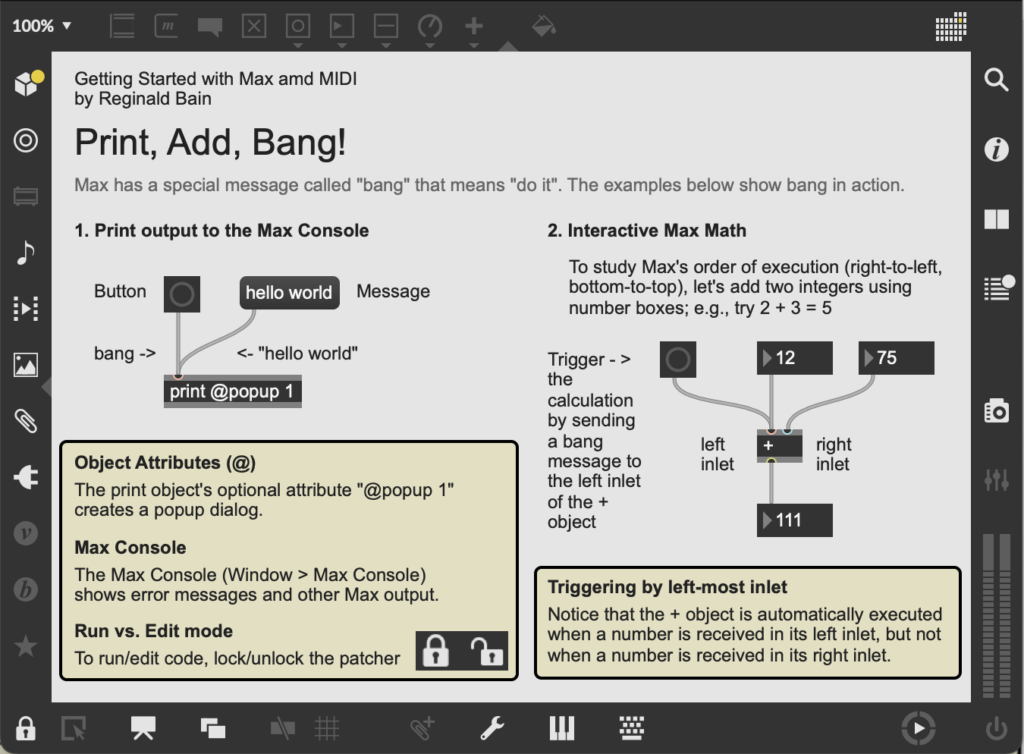 100%

Getting Started with Max amd MIDI
by Reginald Bain

Print, Add, Bang!

Max has a special message called "bang" that means "do it". The examples below show bang in action.

1. Print output to the Max Console

Button

hello world

Message

bang ->

<- "hello world"

print @popup 1

Object Attributes (@)
The print object's optional attribute "@popup 1" creates a popup dialog.

Max Console
The Max Console (Window > Max Console) shows error messages and other Max output.

Run vs. Edit mode
To run/edit code, lock/unlock the patcher

2. Interactive Max Math

To study Max's order of execution (right-to-left, bottom-to-top), let's add two integers using number boxes; e.g., try 2 + 3 = 5

Trigger - > the calculation by sending a bang message to the left inlet of the + object

12

75

left inlet

+

right inlet

111

Triggering by left-most inlet
Notice that the + object is automatically executed when a number is received in its left inlet, but not when a number is received in its right inlet.